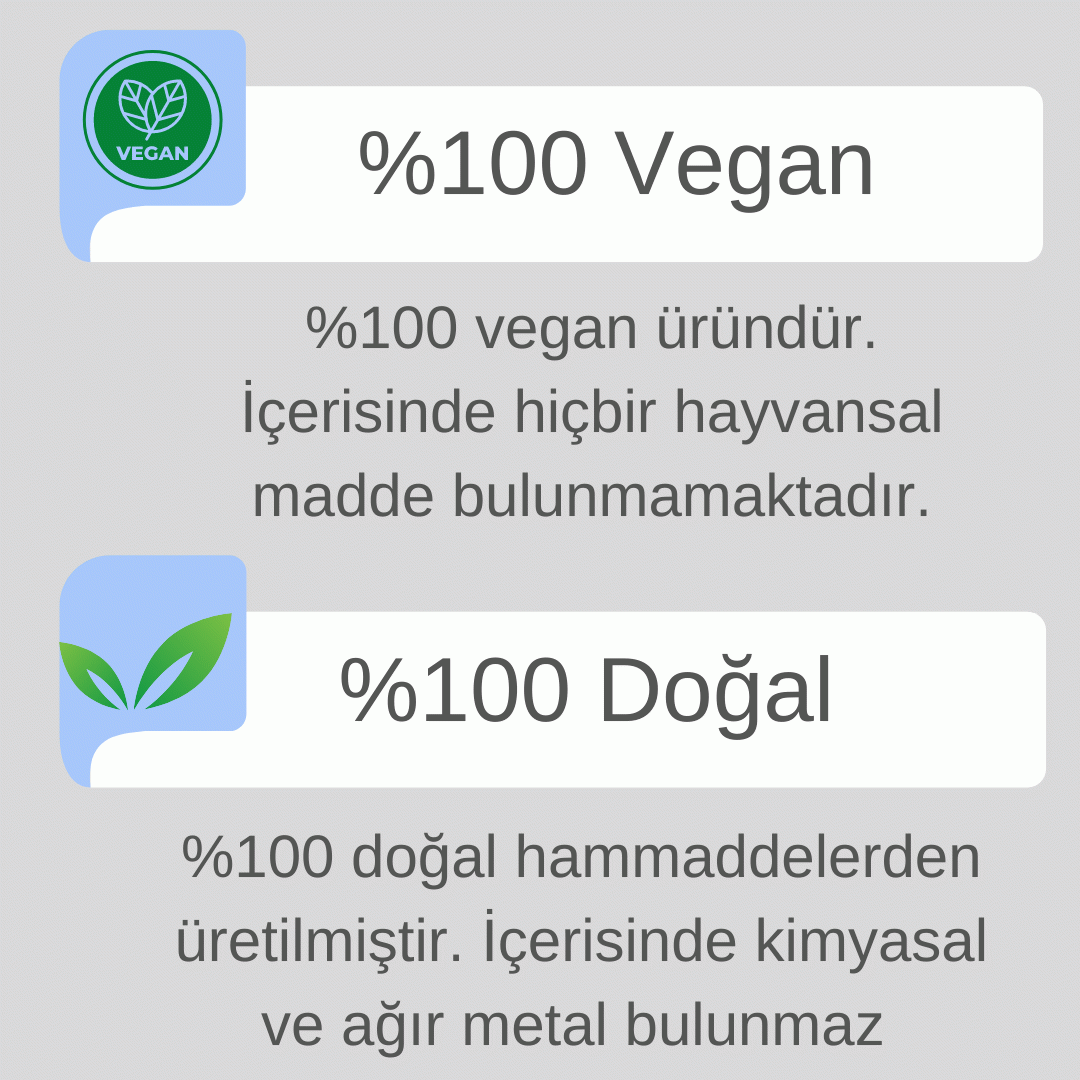 VEGAN

%100 Vegan

%100 vegan üründür. İçerisinde hiçbir hayvansal madde bulunmamaktadır.

%100 Doğal

%100 doğal hammaddelerden üretilmiştir. İçerisinde kimyasal ve ağır metal bulunmaz